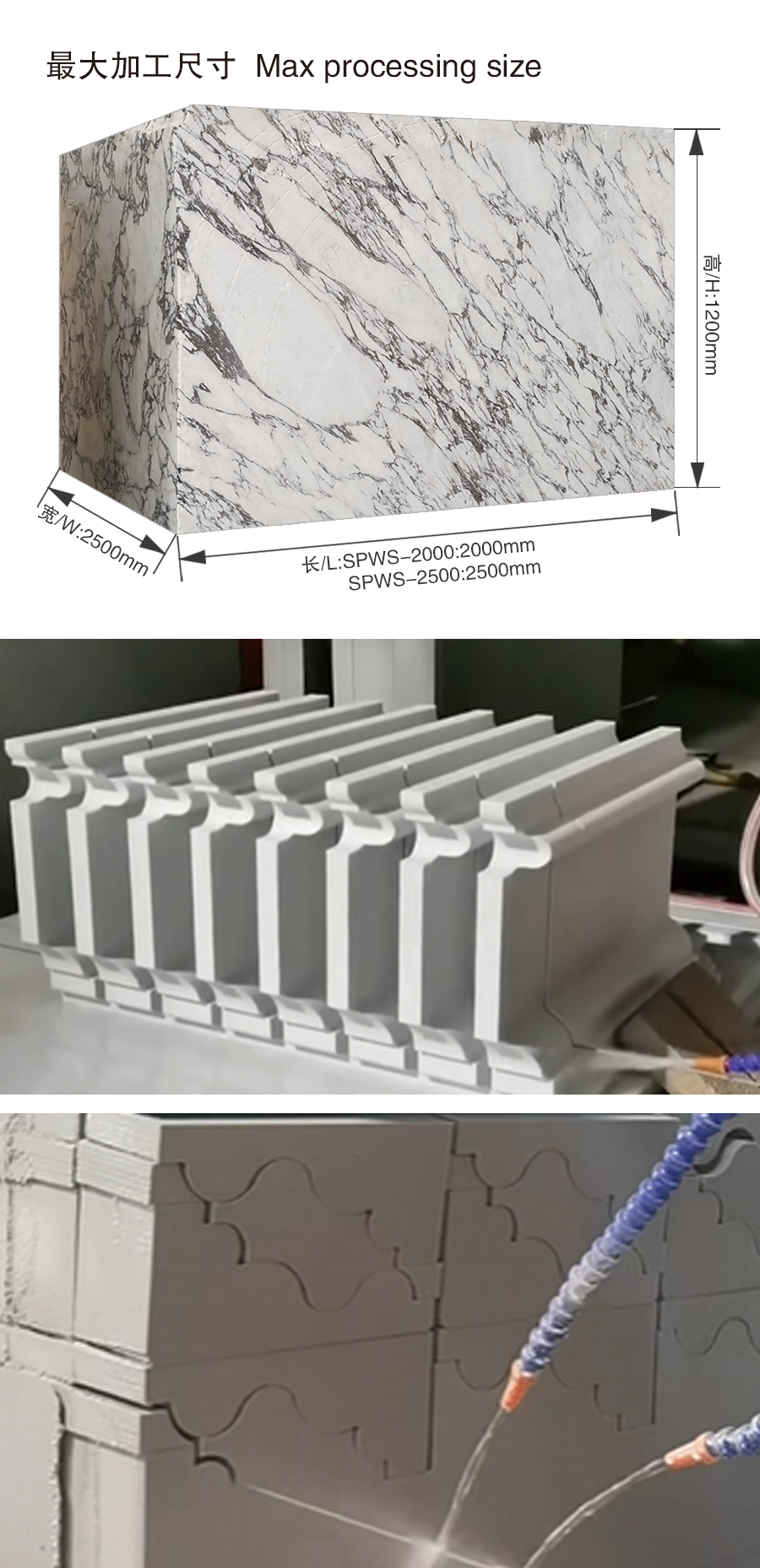 最大加工尺寸 Max processing size

高/H:1200mm

宽/W:2500mm

长/L:SPWS-2000:2000mm
SPWS-2500:2500mm